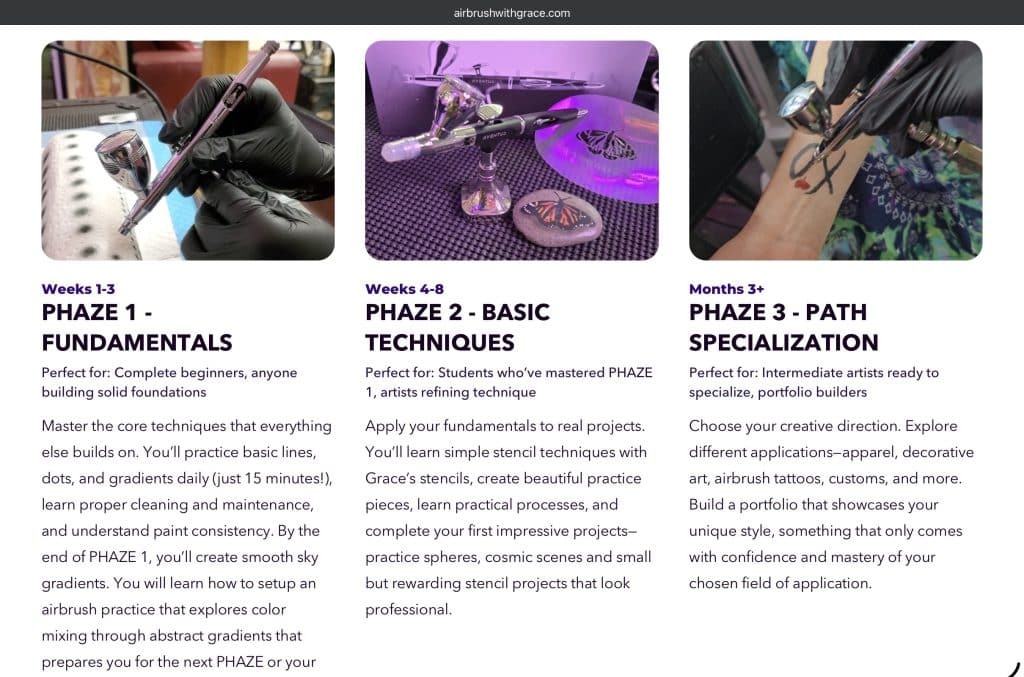 airbrushwithgrace.com

Weeks 1-3
PHAZE 1 - FUNDAMENTALS

Perfect for: Complete beginners, anyone building solid foundations

Master the core techniques that everything else builds on. You'll practice basic lines, dots, and gradients daily (just 15 minutes!), learn proper cleaning and maintenance, and understand paint consistency. By the end of PHAZE 1, you'll create smooth sky gradients. You will learn how to setup an airbrush practice that explores color mixing through abstract gradients that prepares you for the next PHAZE or your

Weeks 4-8
PHAZE 2 - BASIC TECHNIQUES

Perfect for: Students who've mastered PHAZE 1, artists refining technique

Apply your fundamentals to real projects. You'll learn simple stencil techniques with Grace's stencils, create beautiful practice pieces, learn practical processes, and complete your first impressive projects—practice spheres, cosmic scenes and small but rewarding stencil projects that look professional.

Months 3+
PHAZE 3 - PATH SPECIALIZATION

Perfect for: Intermediate artists ready to specialize, portfolio builders

Choose your creative direction. Explore different applications—apparel, decorative art, airbrush tattoos, customs, and more. Build a portfolio that showcases your unique style, something that only comes with confidence and mastery of your chosen field of application.